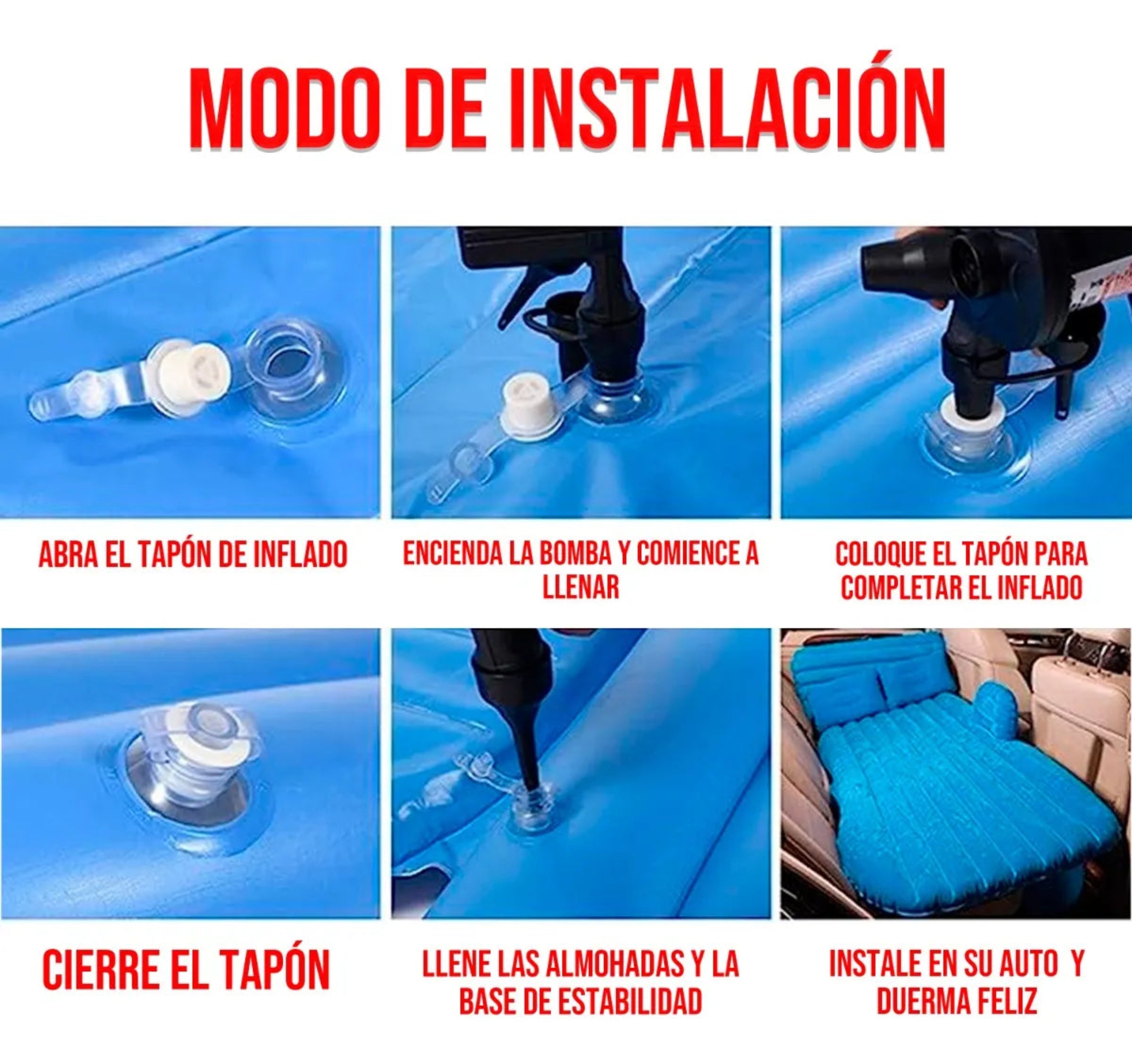 MODO DE INSTALACIÓN

ABRA EL TAPÓN DE INFLADO

ENCIENDA LA BOMBA Y COMIENCE A LLENAR

COLOQUE EL TAPÓN PARA COMPLETAR EL INFLADO

CIERRE EL TAPÓN

LLENE LAS ALMOHADAS Y LA BASE DE ESTABILIDAD

INSTALE EN SU AUTO Y DUERMA FELIZ